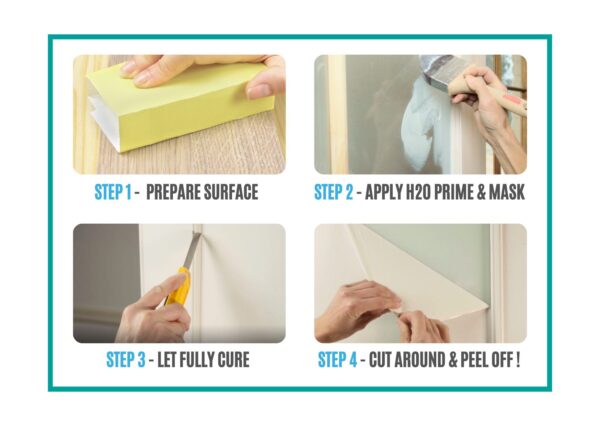 STEP 1 - PREPARE SURFACE

STEP 2 - APPLY H2O PRIME & MASK

STEP 3 - LET FULLY CURE

STEP 4 - CUT AROUND & PEEL OFF !